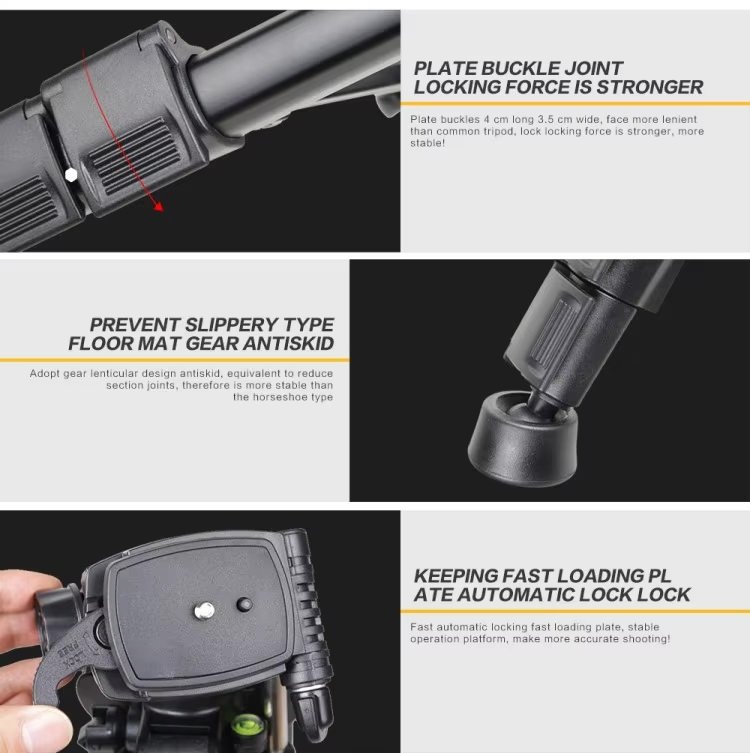 PLATE BUCKLE JOINT LOCKING FORCE IS STRONGER

Plate buckles 4 cm long 3.5 cm wide, face more lenient than common tripod, lock locking force is stronger, more stable!

PREVENT SLIPPERY TYPE FLOOR MAT GEAR ANTISKID

Adopt gear lenticular design antiskid, equivalent to reduce section joints, therefore is more stable than the horseshoe type

KEEPING FAST LOADING PL ATE AUTOMATIC LOCK LOCK

Fast automatic locking fast loading plate, stable operation platform, make more accurate shooting!

FREE LOCK