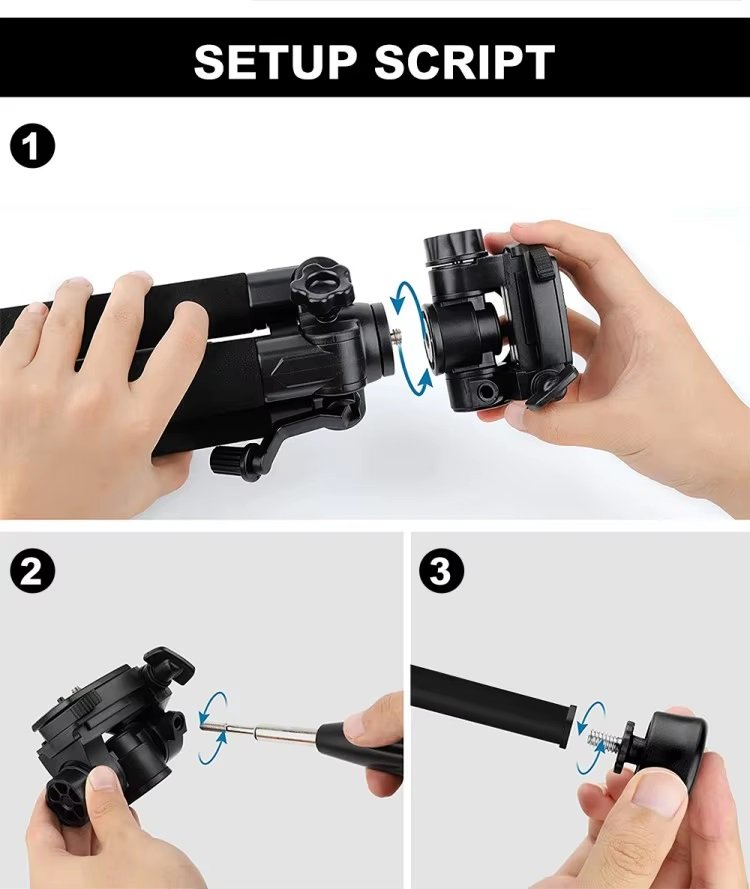 SETUP SCRIPT

1

2

3